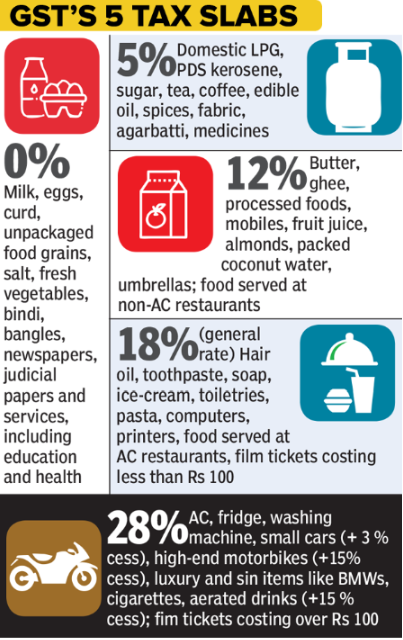 GST'S 5 TAX SLABS

0%
Milk, eggs, curd, unpackaged food grains, salt, fresh vegetables, bindi, bangles, newspapers, judicial papers and services, including education and health

5% Domestic LPG, PDS kerosene, sugar, tea, coffee, edible oil, spices, fabric, agarbatti, medicines

12% Butter, ghee, processed foods, mobiles, fruit juice, almonds, packed coconut water, umbrellas; food served at non-AC restaurants

18% (general rate) Hair oil, toothpaste, soap, ice-cream, toiletries, pasta, computers, printers, food served at AC restaurants, film tickets costing less than Rs 100

28% AC, fridge, washing machine, small cars (+ 3 % cess), high-end motorbikes (+15% cess), luxury and sin items like BMWs, cigarettes, aerated drinks (+15 % cess); fim tickets costing over Rs 100